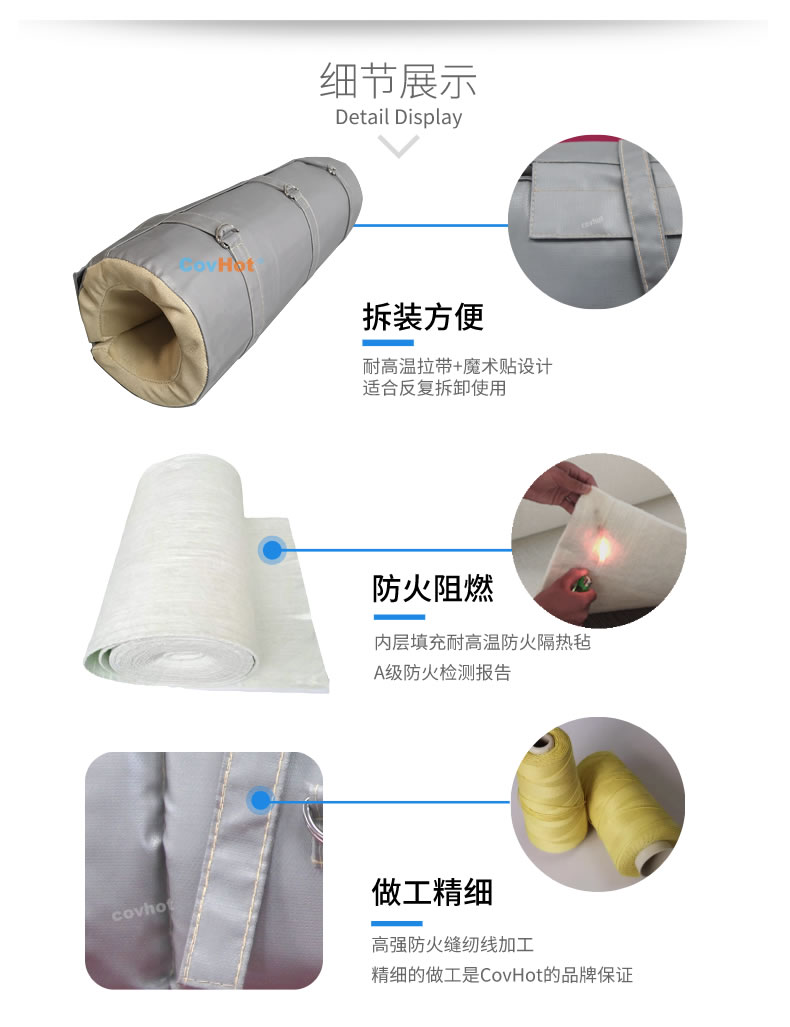 细节展示
Detail Display

CovHot

CovHot

拆装方便

耐高温拉带+魔术贴设计
适合反复拆卸使用

防火阻燃

内层填充耐高温防火隔热毡
A级防火检测报告

covhot

做工精细

高强防火缝纫线加工
精细的做工是CovHot的品牌保证